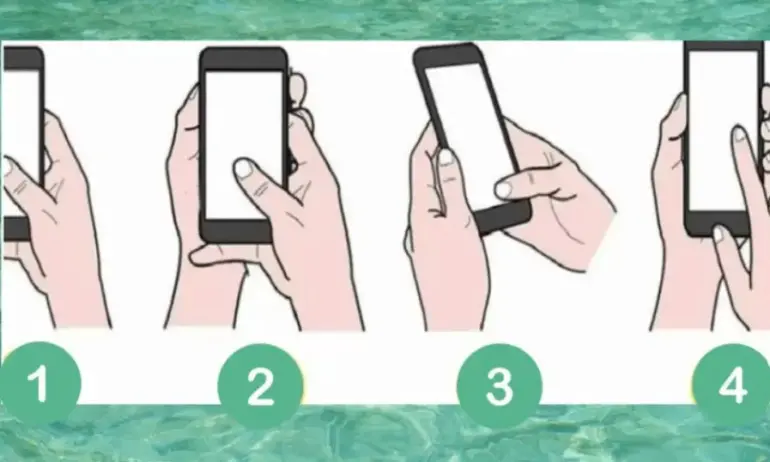 1

2

3

4