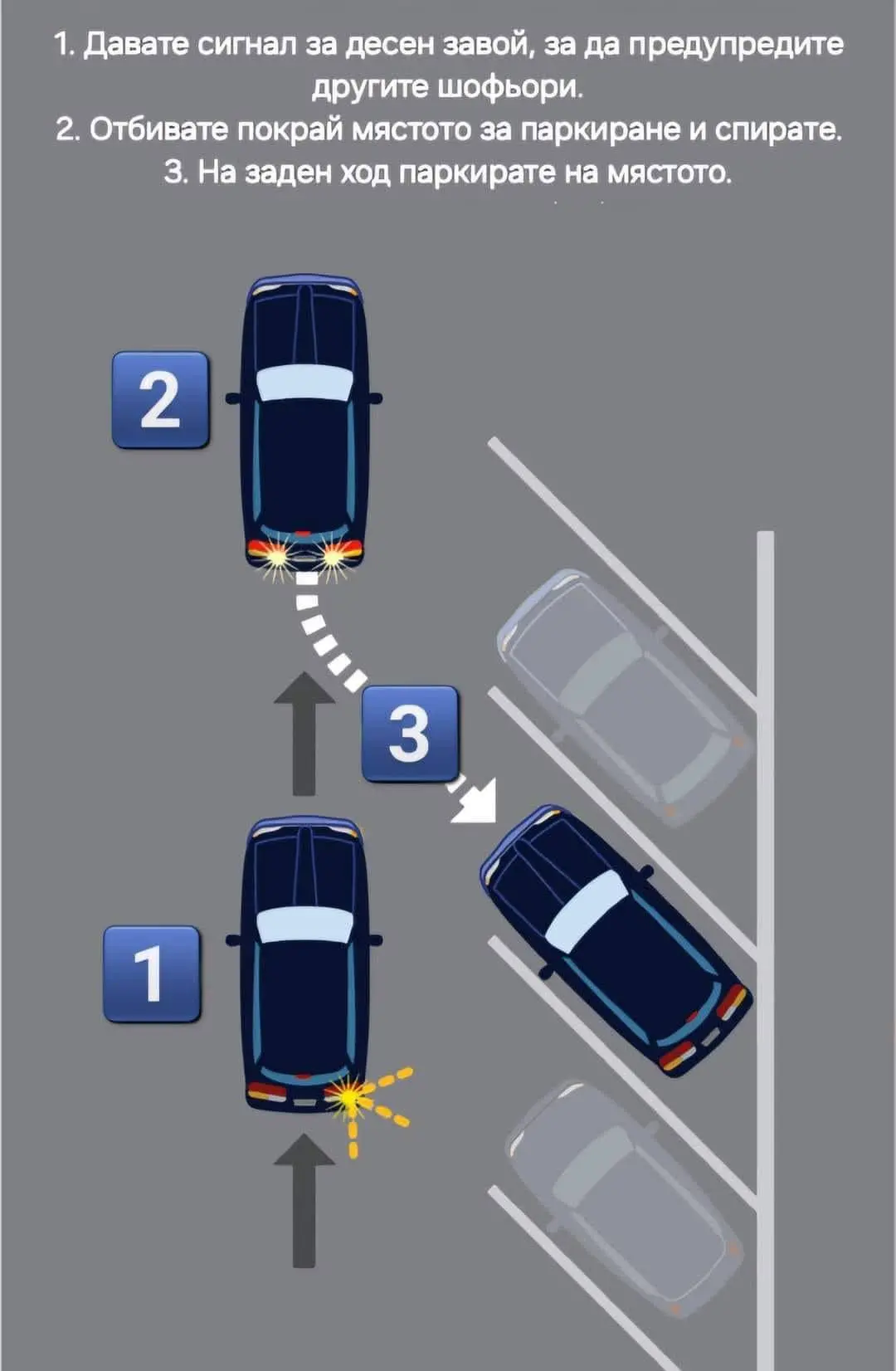 1. Давате сигнал за десен завой, за да предупредите другите шофьори.
2. Отбивате покрай мястото за паркиране и спирате.
3. На заден ход паркирате на мястото.

2

3

1